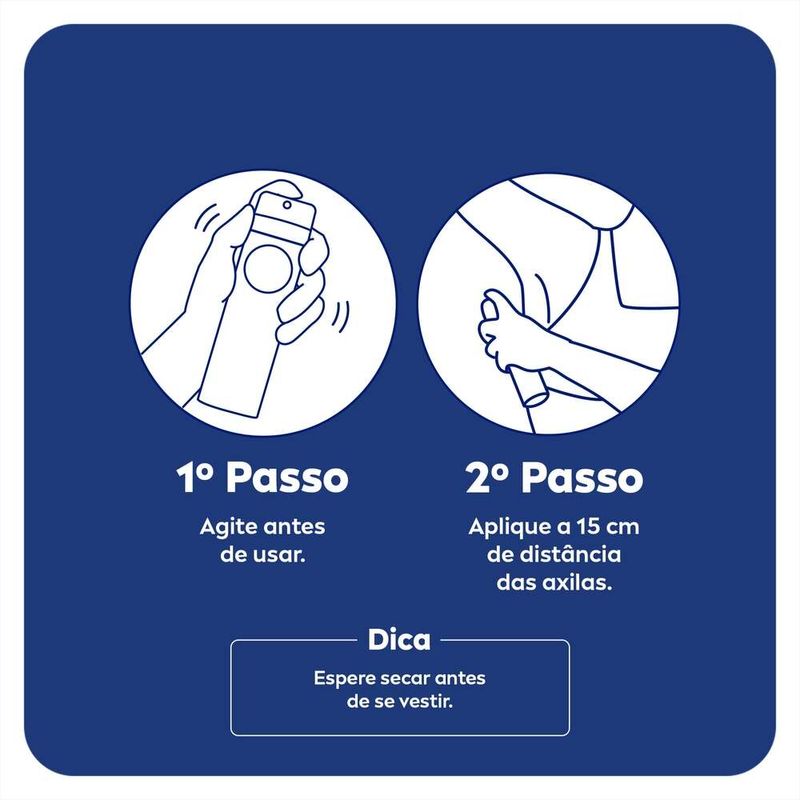 1º Passo

Agite antes de usar.

2º Passo

Aplique a 15 cm de distância das axilas.

Dica

Espere secar antes de se vestir.