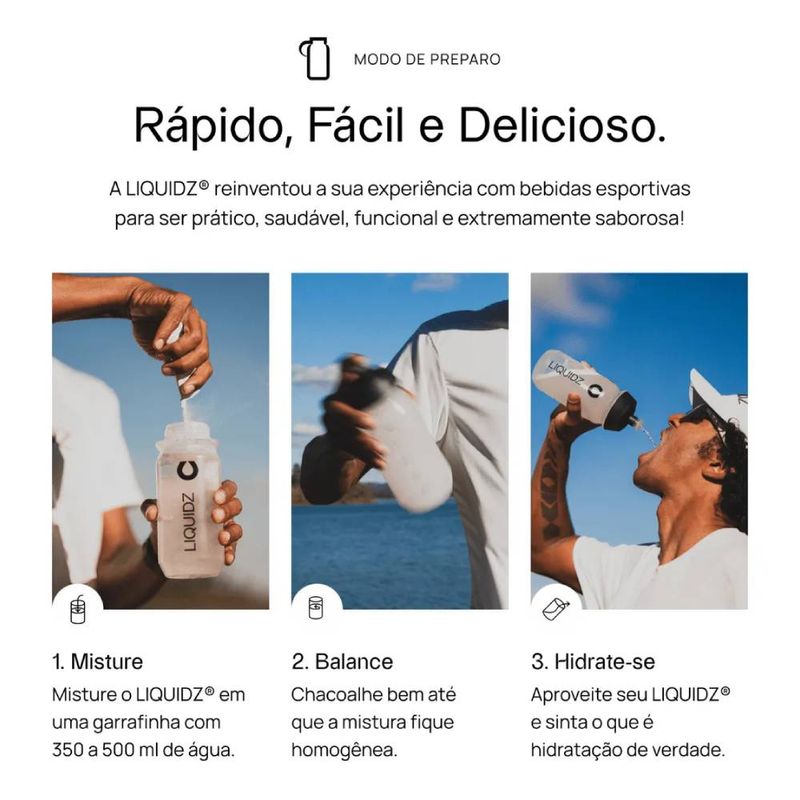 MODO DE PREPARO

Rápido, Fácil e Delicioso.

A LIQUIDZ® reinventou a sua experiência com bebidas esportivas para ser prático, saudável, funcional e extremamente saborosa!

LIQUIDZ

LIQUIDZ

1. Misture
Misture o LIQUIDZ® em uma garrafinha com 350 a 500 ml de água.

2. Balance
Chacoalhe bem até que a mistura fique homogênea.

3. Hidrate-se
Aproveite seu LIQUIDZ® e sinta o que é hidratação de verdade.